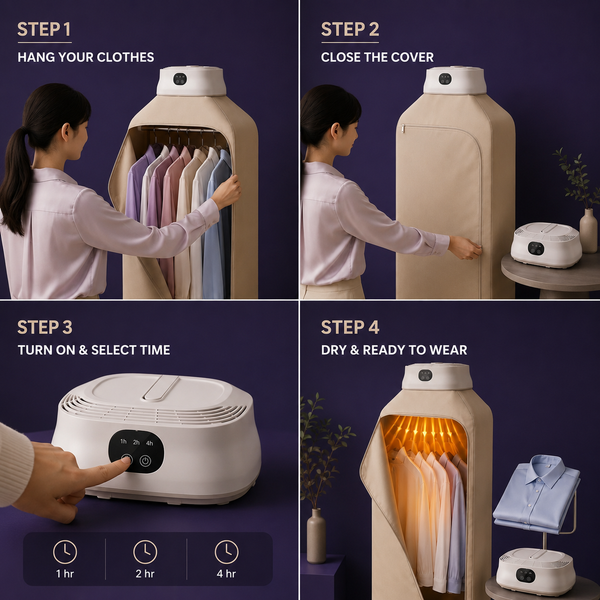 STEP 1
HANG YOUR CLOTHES

STEP 2
CLOSE THE COVER

STEP 3
TURN ON & SELECT TIME

1h 2h 4h

1 hr
2 hr
4 hr

STEP 4
DRY & READY TO WEAR