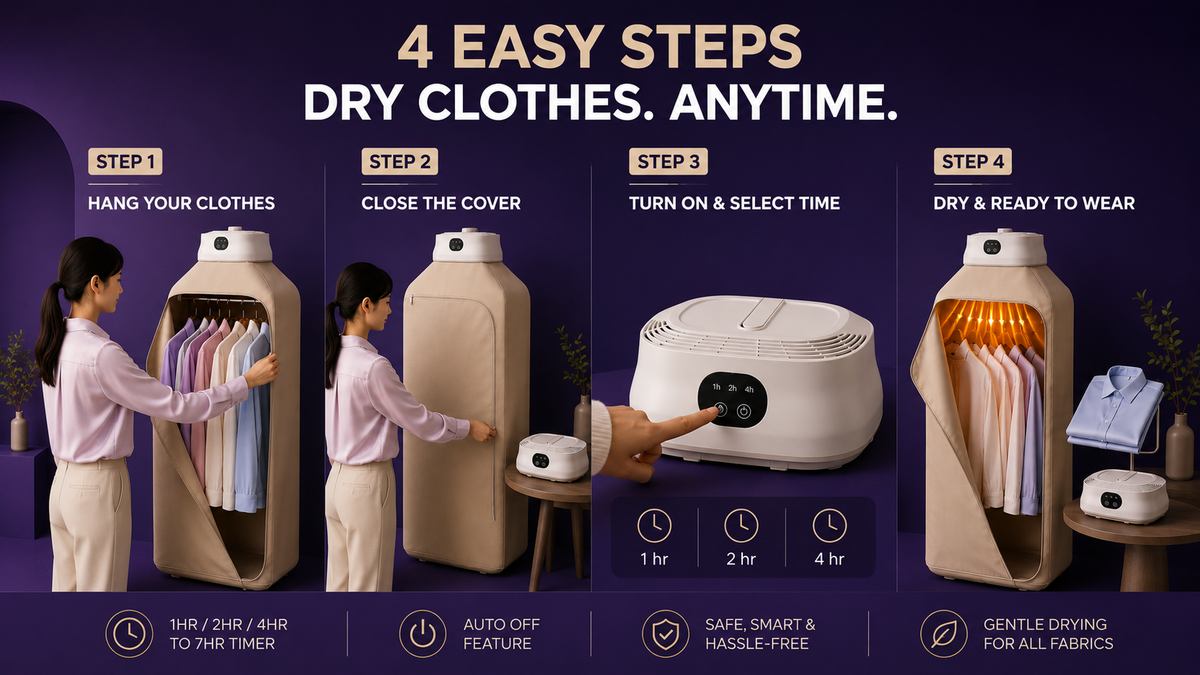 4 EASY STEPS
DRY CLOTHES. ANYTIME.

STEP 1
HANG YOUR CLOTHES

STEP 2
CLOSE THE COVER

STEP 3
TURN ON & SELECT TIME

1h 2h 4h

1 hr
2 hr
4 hr

STEP 4
DRY & READY TO WEAR

1HR / 2HR / 4HR TO 7HR TIMER

AUTO OFF FEATURE

SAFE, SMART & HASSLE-FREE

GENTLE DRYING FOR ALL FABRICS